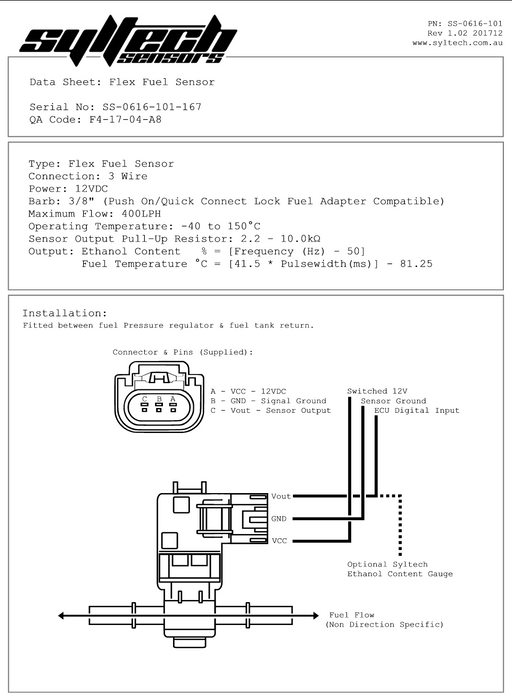 syltech sensors

PN: SS-0616-101
Rev 1.02 201712
www.syltech.com.au

Data Sheet: Flex Fuel Sensor

Serial No: SS-0616-101-167
QA Code: F4-17-04-A8

Type: Flex Fuel Sensor
Connection: 3 Wire
Power: 12VDC
Barb: 3/8" (Push On/Quick Connect Lock Fuel Adapter Compatible)
Maximum Flow: 400LPH
Operating Temperature: -40 to 150°C
Sensor Output Pull-Up Resistor: 2.2 - 10.0kΩ
Output: Ethanol Content % = [Frequency (Hz) - 50]
Fuel Temperature °C = [41.5 * Pulsewidth(ms)] - 81.25

Installation:
Fitted between fuel Pressure regulator & fuel tank return.

Connector & Pins (Supplied):

C B A

A - VCC - 12VDC
B - GND - Signal Ground
C - Vout - Sensor Output

Switched 12V
Sensor Ground
ECU Digital Input

Vout
GND
VCC

Optional Syltech
Ethanol Content Gauge

Fuel Flow
(Non Direction Specific)