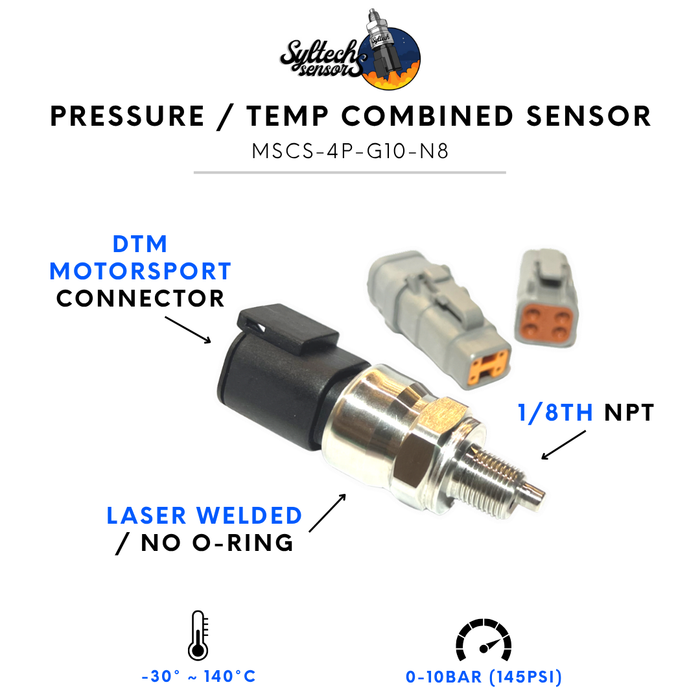 Syltech sensors

PRESSURE / TEMP COMBINED SENSOR

MSCS-4P-G10-N8

DTM MOTORSPORT CONNECTOR

1/8TH NPT

LASER WELDED / NO O-RING

-30° ~ 140°C

0-10BAR (145PSI)