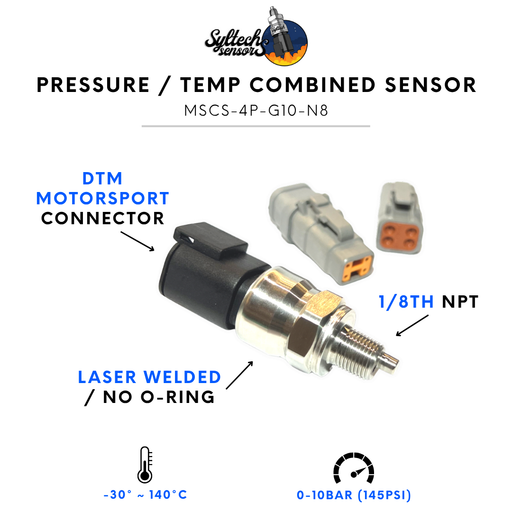 Syltech sensors

PRESSURE / TEMP COMBINED SENSOR

MSCS-4P-G10-N8

DTM MOTORSPORT CONNECTOR

1/8TH NPT

LASER WELDED / NO O-RING

-30° ~ 140°C

0-10BAR (145PSI)